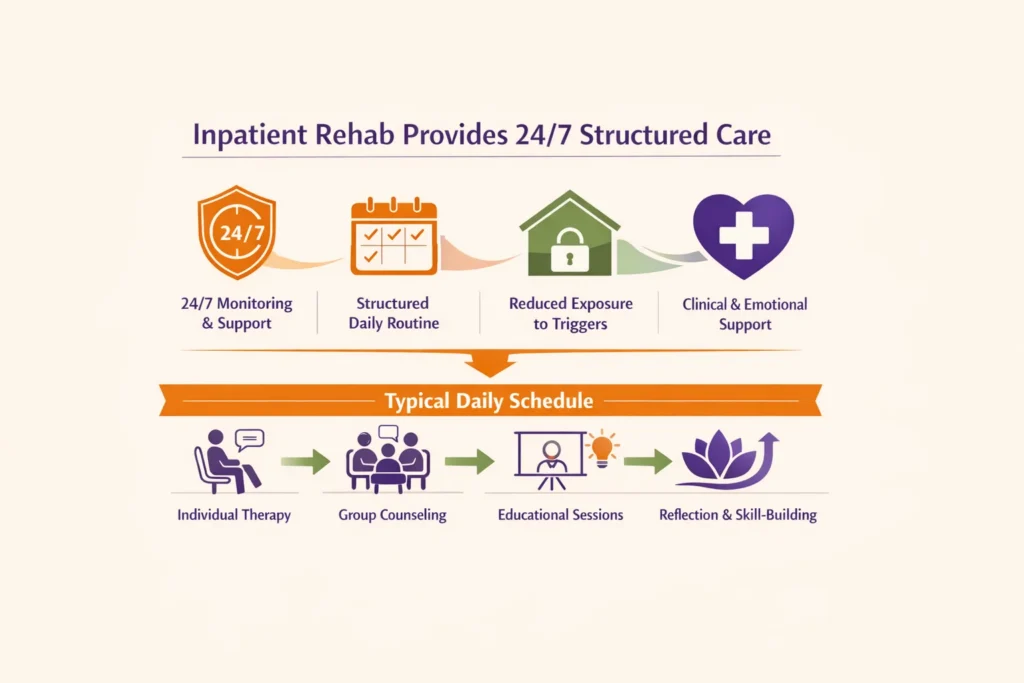 Inpatient Rehab Provides 24/7 Structured Care

24/7

24/7 Monitoring & Support

Structured Daily Routine

Reduced Exposure to Triggers

Clinical & Emotional Support

Typical Daily Schedule

Individual Therapy

Group Counseling

Educational Sessions

Reflection & Skill-Building