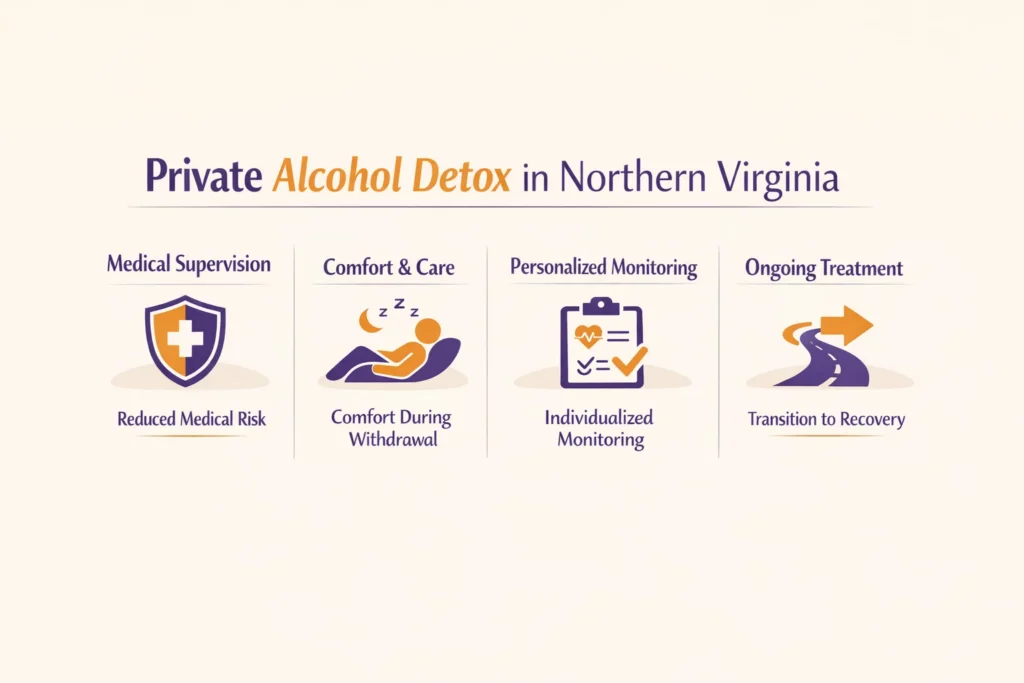 Private Alcohol Detox in Northern Virginia

Medical Supervision

Reduced Medical Risk

Comfort & Care

z z z

Comfort During Withdrawal

Personalized Monitoring

Individualized Monitoring

Ongoing Treatment

Transition to Recovery